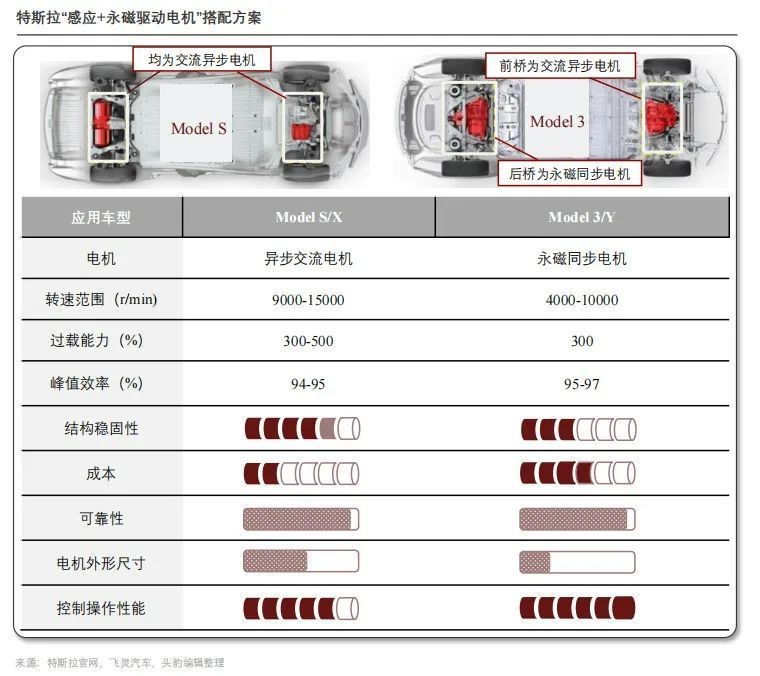 特斯拉“感应+永磁驱动电机”搭配方案

均为交流异步电机

Model S

前桥为交流异步电机

Model 3

后桥为永磁同步电机

| 应用车型 | Model S/X | Model 3/Y |
|---|---|---|
| 电机 | 异步交流电机 | 永磁同步电机 |
| 转速范围（r/min） | 9000-15000 | 4000-10000 |
| 过载能力（%） | 300-500 | 300 |
| 峰值效率（%） | 94-95 | 95-97 |
| 结构稳固性 | | |
| 成本 | | |
| 可靠性 | | |
| 电机外形尺寸 | | |
| 控制操作性能 | | |

来源：特斯拉官网，飞灵汽车，头豹编辑整理